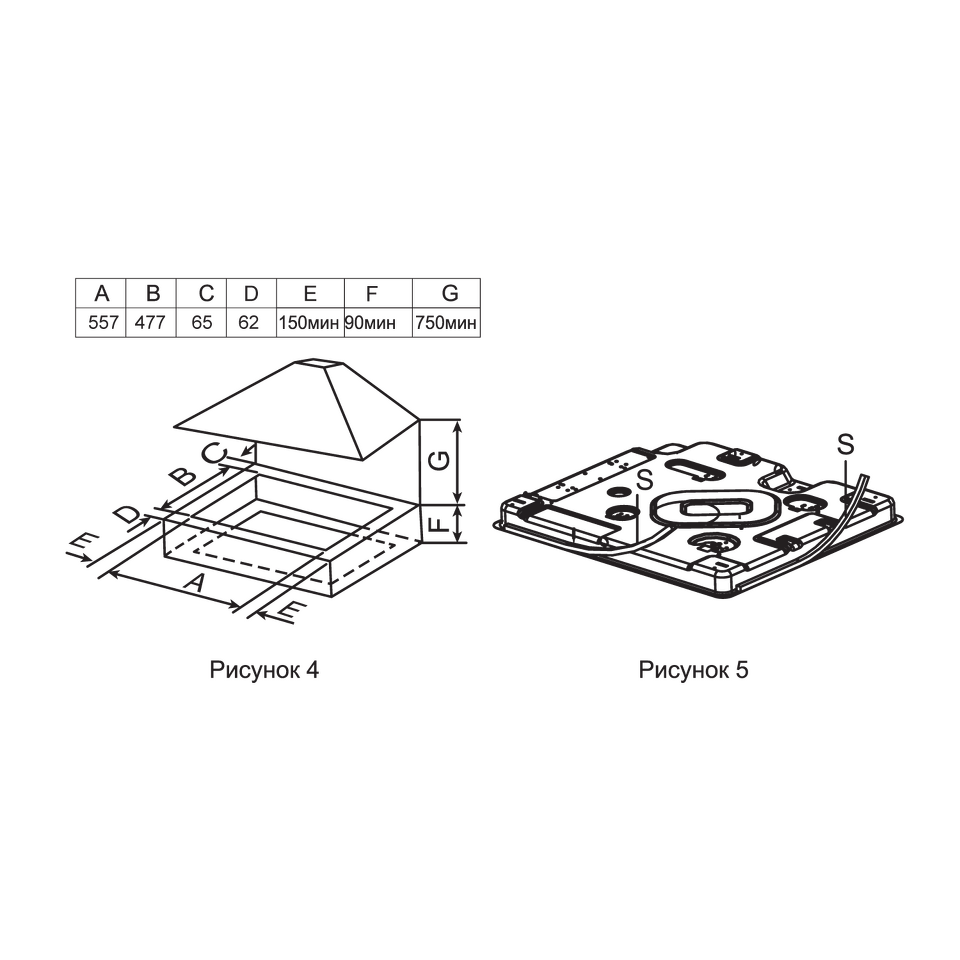 | A | B | C | D | E | F | G |
|---|---|---|---|---|---|---|
| 557 | 477 | 65 | 62 | 150мин | 90мин | 750мин |

C
B
D
E
A
E
G
F

Рисунок 4

S
S

Рисунок 5