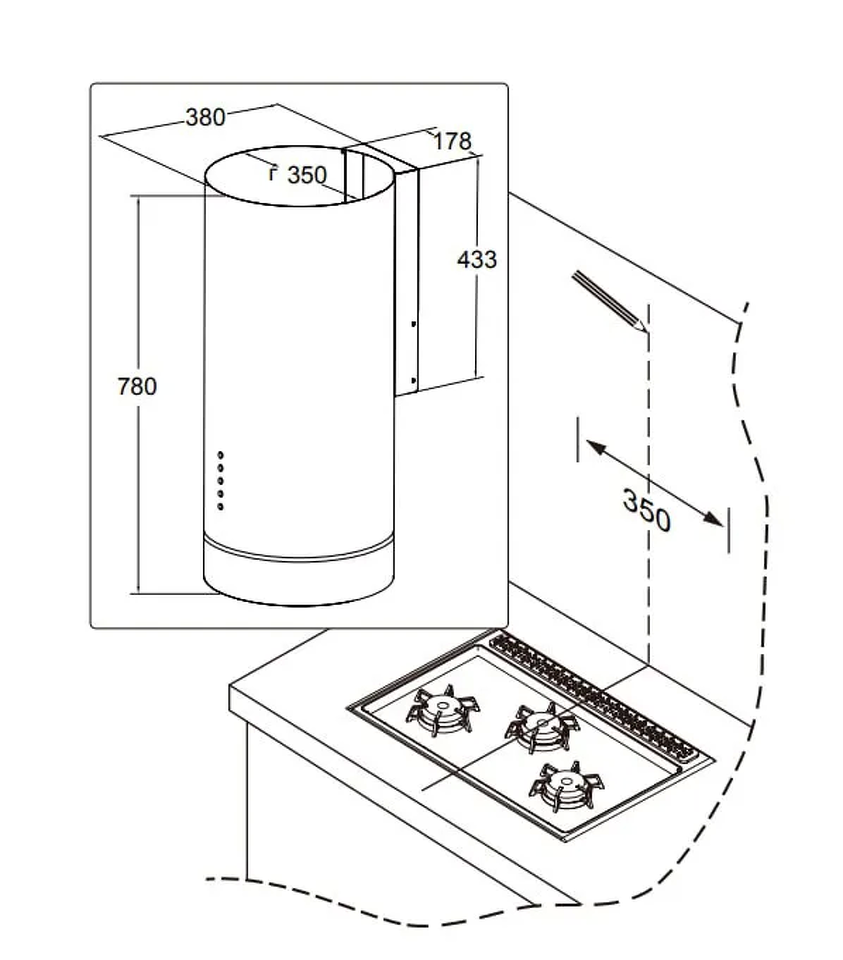 380
178
r 350
433
780
350