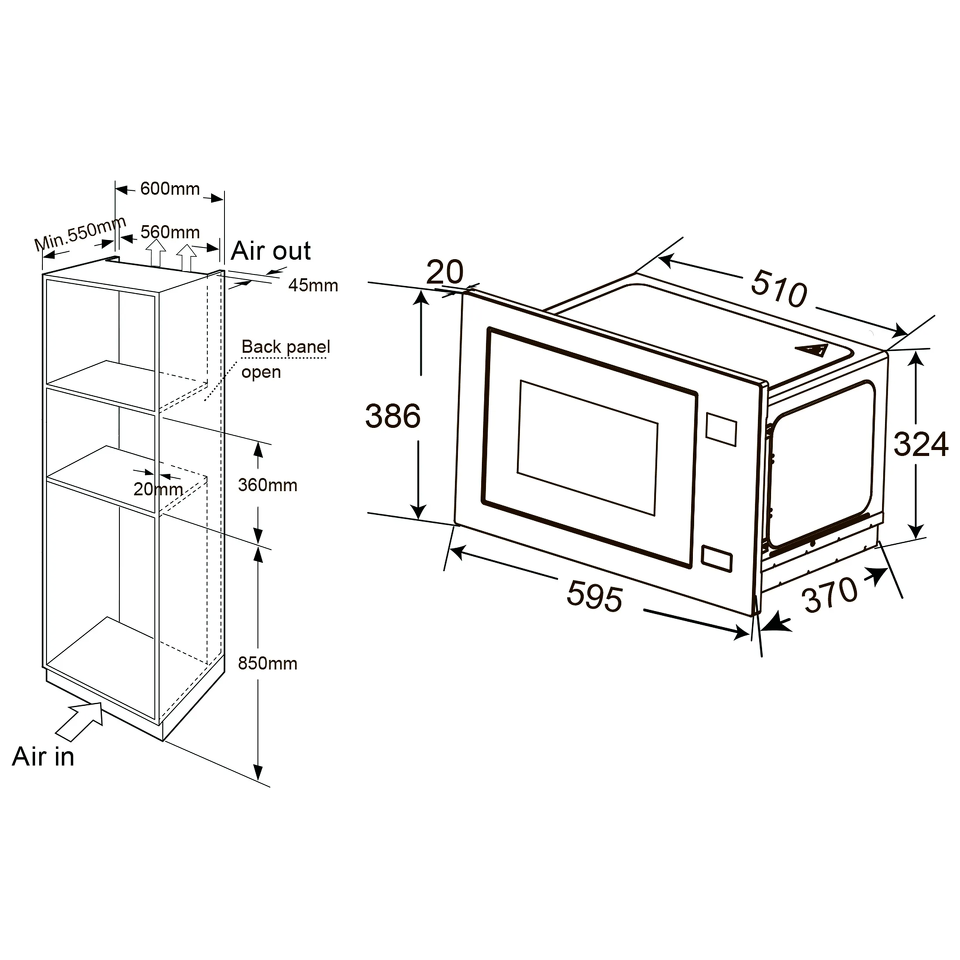 600mm
Min.550mm
560mm
Air out
45mm
Back panel open
20mm
360mm
850mm
Air in
20
510
386
324
595
370