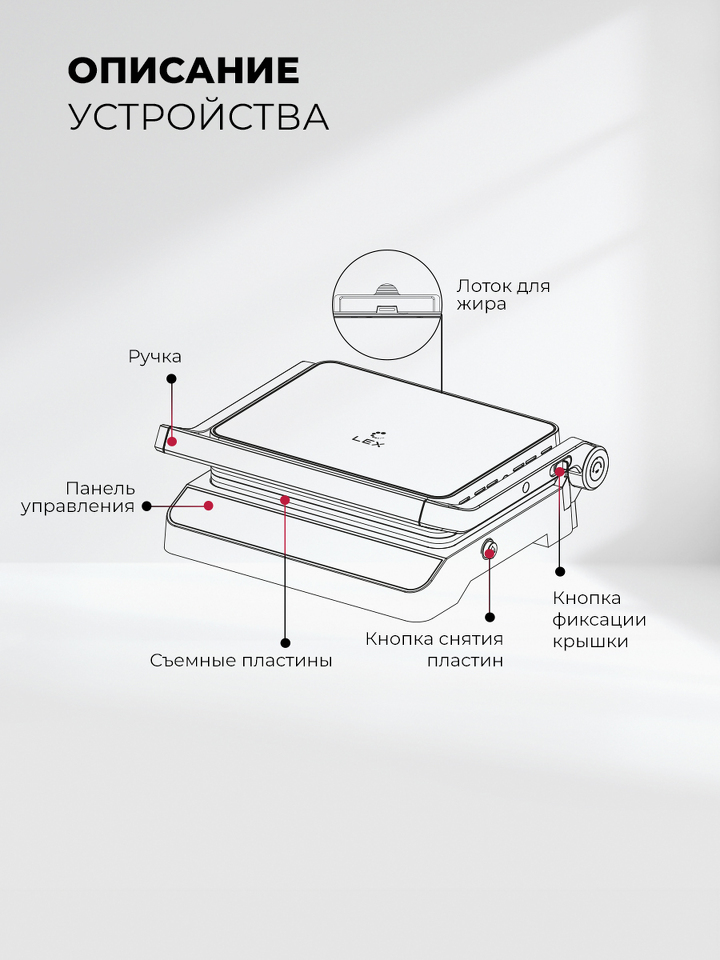 ОПИСАНИЕ
УСТРОЙСТВА

Лоток для жира

Ручка

LEX

Панель управления

Съемные пластины

Кнопка снятия пластин

Кнопка фиксации крышки