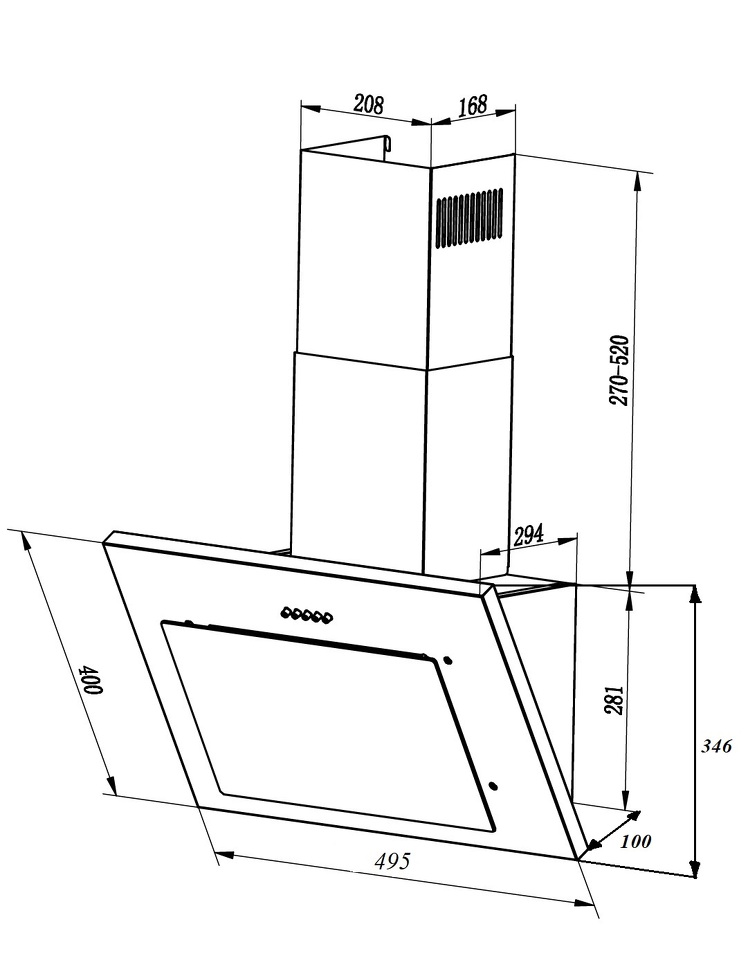 208
168
270-520
294
400
281
346
100
495